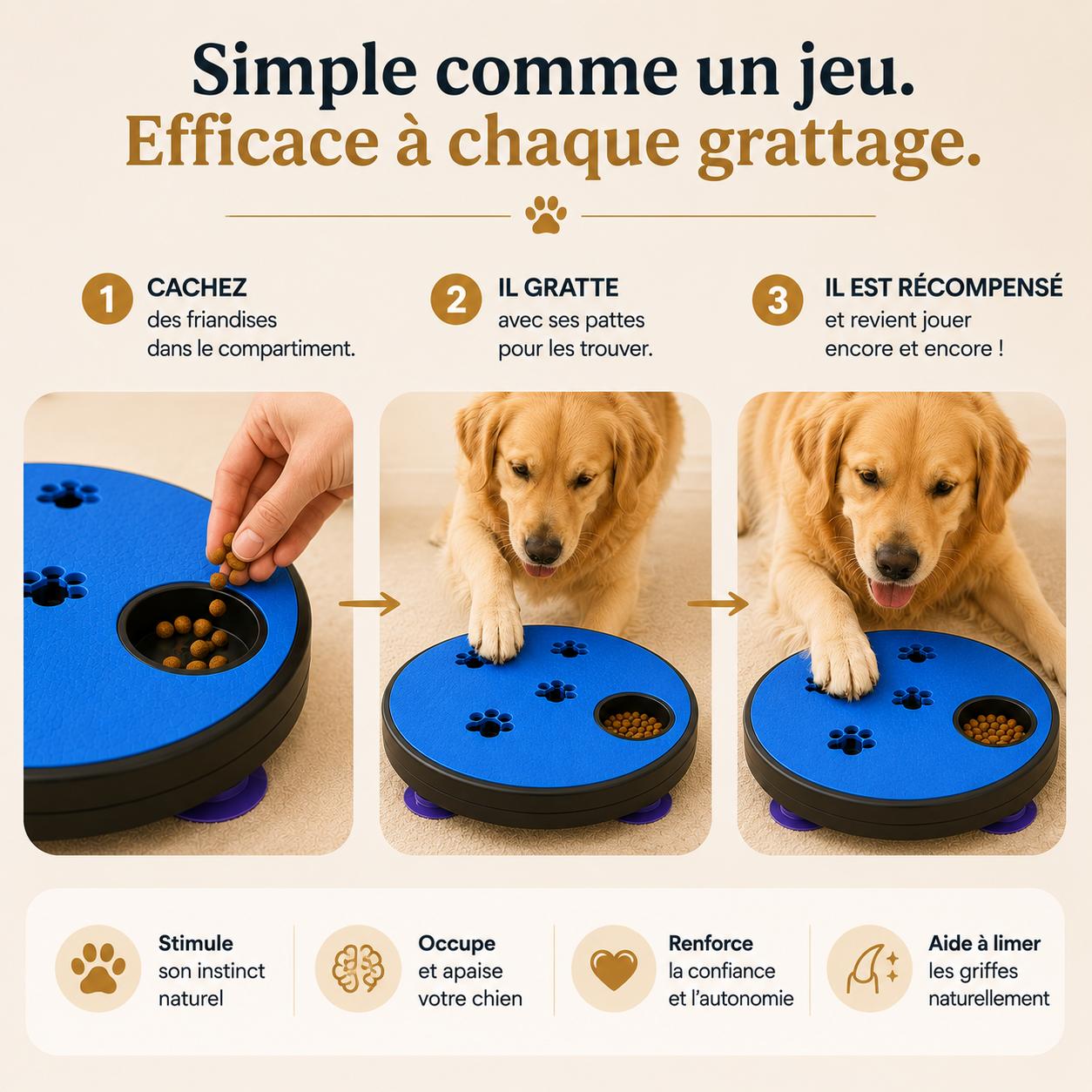 Simple comme un jeu.
Efficace à chaque grattage.

1 CACHEZ
des friandises dans le compartiment.

2 IL GRATTE
avec ses pattes pour les trouver.

3 IL EST RÉCOMPENSÉ
et revient jouer encore et encore !

Stimule
son instinct naturel

Occupe
et apaise votre chien

Renforce
la confiance et l'autonomie

Aide à limer
les griffes naturellement