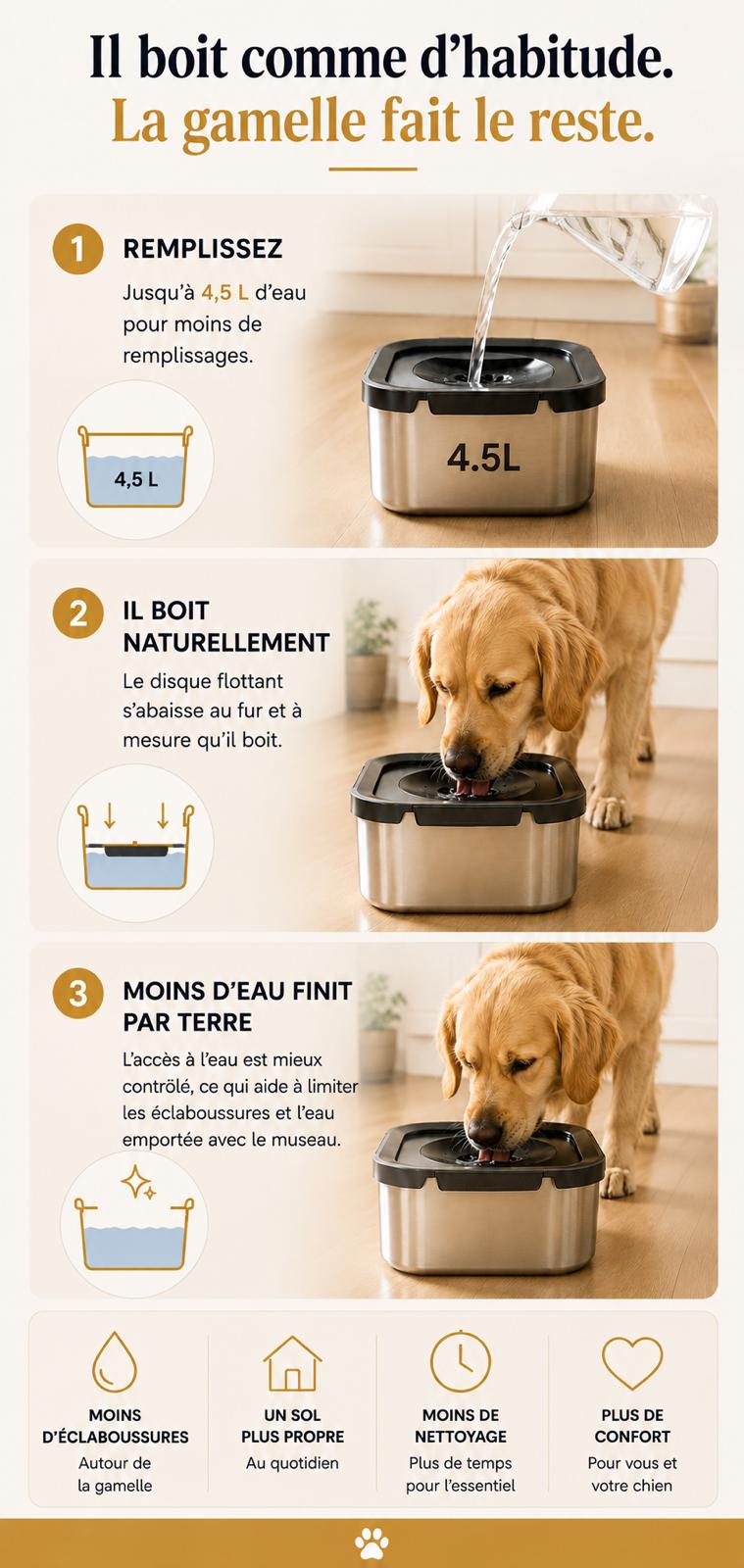 Il boit comme d'habitude.
La gamelle fait le reste.

1 REMPLISSEZ

Jusqu'à 4,5 L d'eau pour moins de remplissages.

4,5 L

4.5L

2 IL BOIT NATURELLEMENT

Le disque flottant s'abaisse au fur et à mesure qu'il boit.

3 MOINS D'EAU FINIT PAR TERRE

L'accès à l'eau est mieux contrôlé, ce qui aide à limiter les éclaboussures et l'eau emportée avec le museau.

MOINS D'ÉCLABOUSSURES
Autour de la gamelle

UN SOL PLUS PROPRE
Au quotidien

MOINS DE NETTOYAGE
Plus de temps pour l'essentiel

PLUS DE CONFORT
Pour vous et votre chien