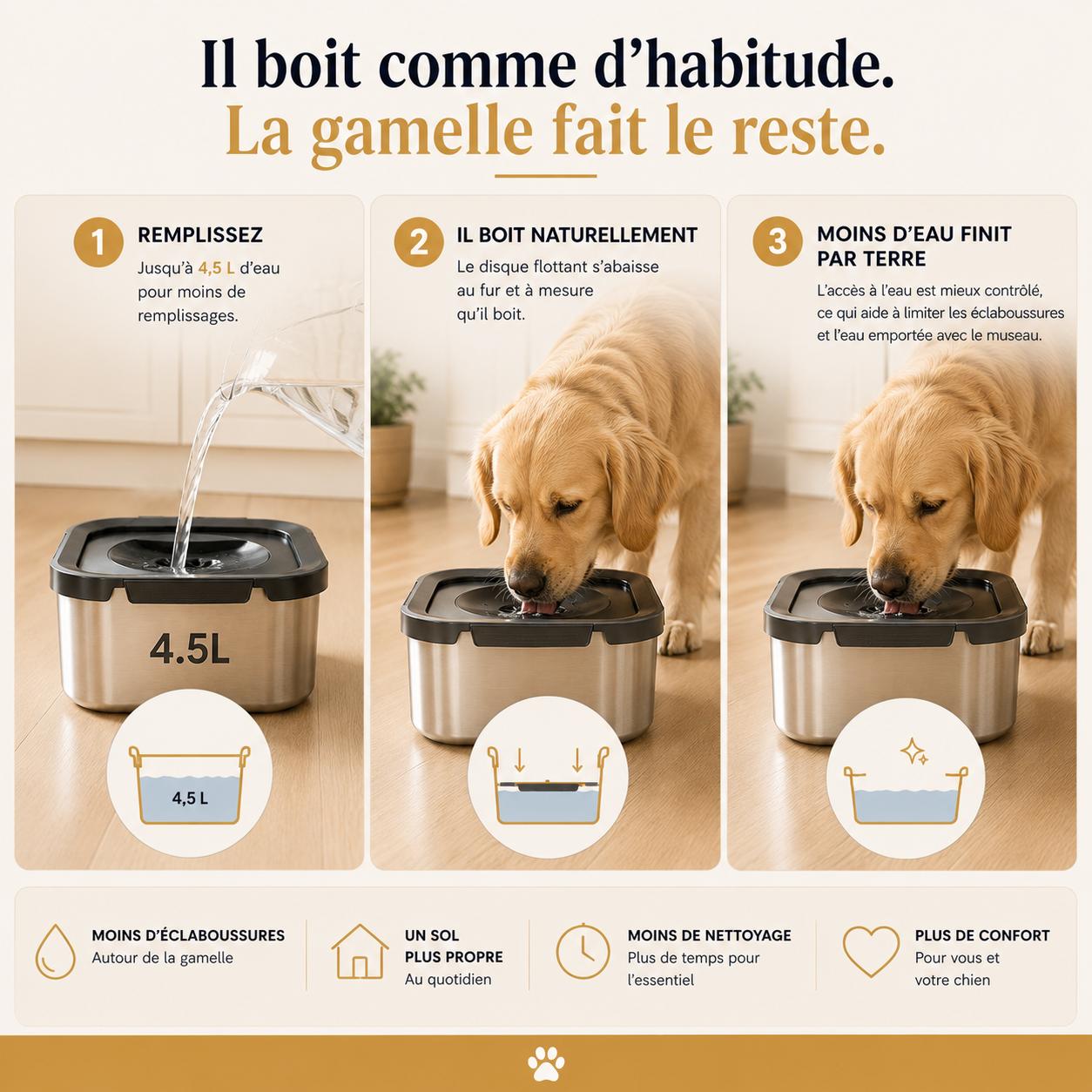 Il boit comme d'habitude.
La gamelle fait le reste.

1 REMPLISSEZ
Jusqu'à 4,5 L d'eau pour moins de remplissages.

4.5L

4,5 L

2 IL BOIT NATURELLEMENT
Le disque flottant s'abaisse au fur et à mesure qu'il boit.

3 MOINS D'EAU FINIT PAR TERRE
L'accès à l'eau est mieux contrôlé, ce qui aide à limiter les éclaboussures et l'eau emportée avec le museau.

MOINS D'ÉCLABOUSSURES
Autour de la gamelle

UN SOL PLUS PROPRE
Au quotidien

MOINS DE NETTOYAGE
Plus de temps pour l'essentiel

PLUS DE CONFORT
Pour vous et votre chien